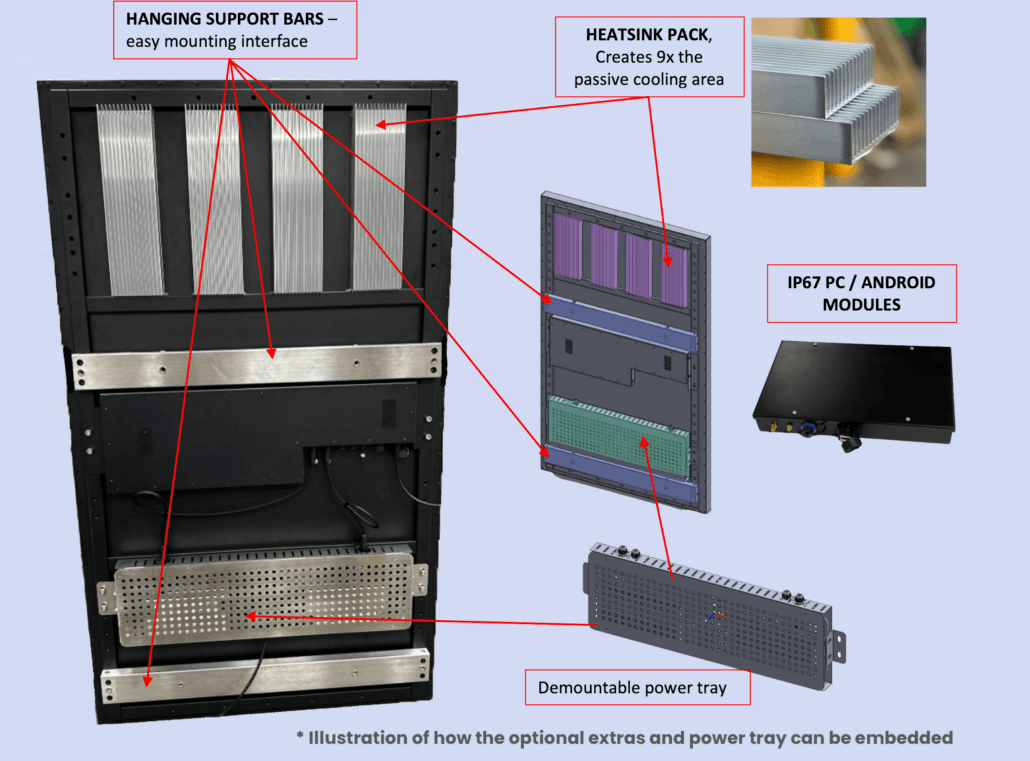 HANGING SUPPORT BARS – easy mounting interface

HEATSINK PACK, Creates 9x the passive cooling area

IP67 PC / ANDROID MODULES

Demountable power tray

* Illustration of how the optional extras and power tray can be embedded